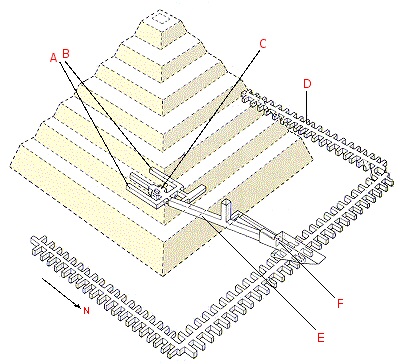 A B C D N F E